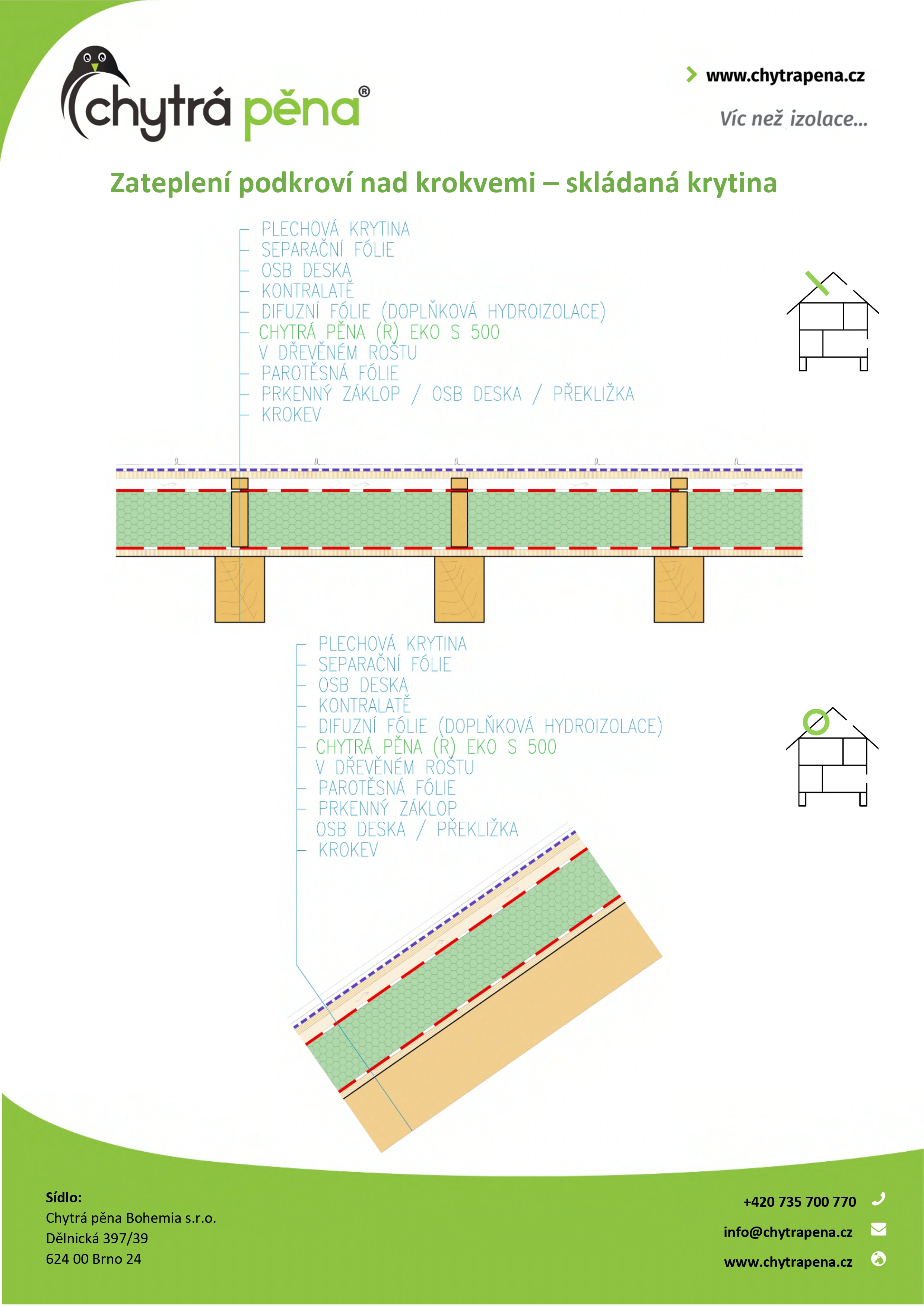 chytrá pěna®

www.chytrapena.cz

Víc než izolace...

Zateplení podkroví nad krokvemi – skládaná krytina

PLECHOVÁ KRYTINA
SEPARAČNÍ FÓLIE
OSB DESKA
KONTRALATĚ
DIFUZNÍ FÓLIE (DOPLŇKOVÁ HYDROIZOLACE)
CHYTRÁ PĚNA (R) EKO S 500
V DŘEVĚNÉM ROŠTU
PAROTĚSNÁ FÓLIE
PRKENNÝ ZÁKLOP / OSB DESKA / PŘEKLIŽKA
KROKEV

PLECHOVÁ KRYTINA
SEPARAČNÍ FÓLIE
OSB DESKA
KONTRALATĚ
DIFUZNÍ FÓLIE (DOPLŇKOVÁ HYDROIZOLACE)
CHYTRÁ PĚNA (R) EKO S 500
V DŘEVĚNÉM ROŠTU
PAROTĚSNÁ FÓLIE
PRKENNÝ ZÁKLOP
OSB DESKA / PŘEKLIŽKA
KROKEV

Sídlo:
Chytrá pěna Bohemia s.r.o.
Dělnická 397/39
624 00 Brno 24

+420 735 700 770
info@chytrapena.cz
www.chytrapena.cz